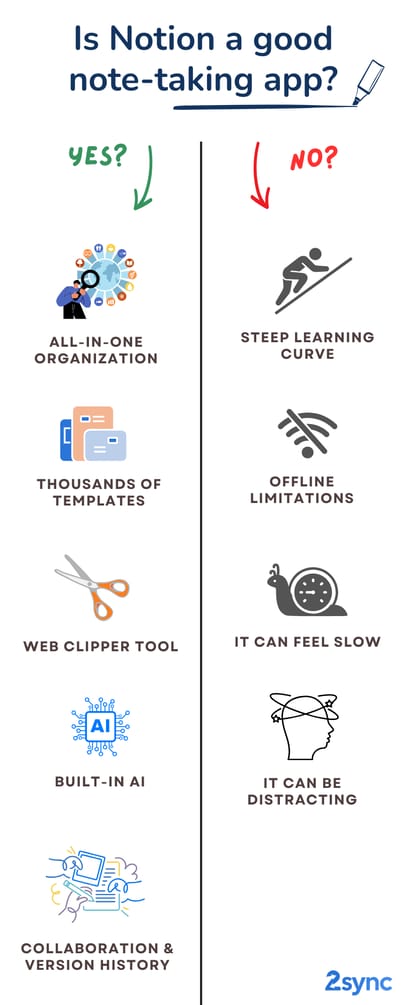 Is Notion a good note-taking app?

YES?

ALL-IN-ONE ORGANIZATION

THOUSANDS OF TEMPLATES

WEB CLIPPER TOOL

AI

BUILT-IN AI

COLLABORATION & VERSION HISTORY

NO?

STEEP LEARNING CURVE

OFFLINE LIMITATIONS

IT CAN FEEL SLOW

IT CAN BE DISTRACTING

2sync